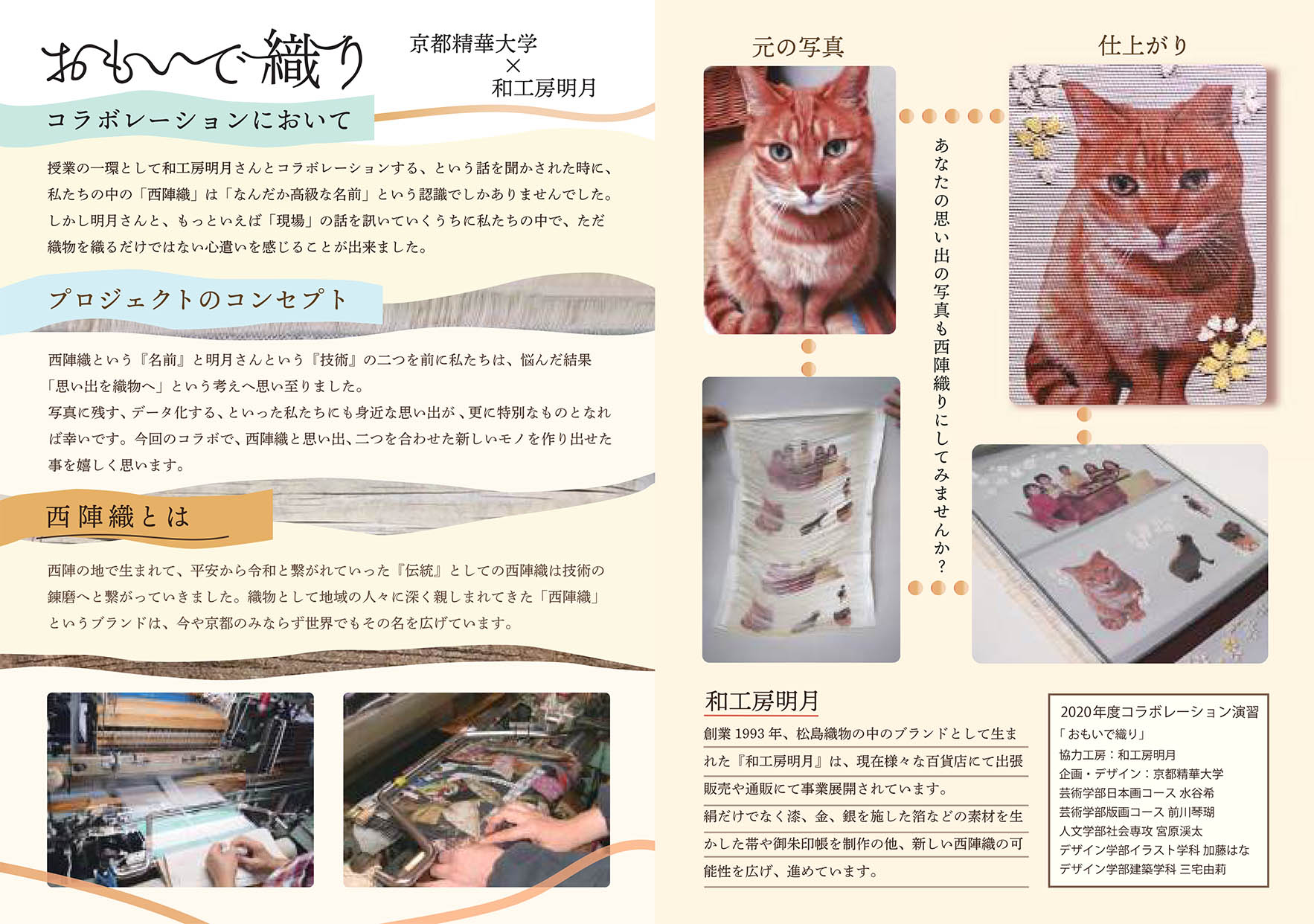 おもいで織り

京都精華大学
×
和工房明月

コラボレーションにおいて

授業の一環として和工房明月さんとコラボレーションする、という話を聞かされた時に、私たちの中の「西陣織」は「なんだか高級な名前」という認識でしかありませんでした。しかし明月さんと、もっといえば「現場」の話を訊いていくうちに私たちの中で、ただ織物を織るだけではない心遣いを感じることが出来ました。

プロジェクトのコンセプト

西陣織という『名前』と明月さんという『技術』の二つを前に私たちは、悩んだ結果「思い出を織物へ」という考えへ思い至りました。
写真に残す、データ化する、といった私たちにも身近な思い出が、更に特別なものとなれば幸いです。今回のコラボで、西陣織と思い出、二つを合わせた新しいモノを作り出せた事を嬉しく思います。

西陣織とは

西陣の地で生まれて、平安から令和と繋がれていった『伝統』としての西陣織は技術の錬磨へと繋がっていきました。織物として地域の人々に深く親しまれてきた「西陣織」というブランドは、今や京都のみならず世界でもその名を広げています。

元の写真

仕上がり

あなたの思い出の写真も西陣織りにしてみませんか？

和工房明月

創業 1993 年、松島織物の中のブランドとして生まれた『和工房明月』は、現在様々な百貨店にて出張販売や通販にて事業展開されています。
絹だけでなく漆、金、銀を施した箔などの素材を生かした帯や御朱印帳を制作の他、新しい西陣織の可能性を広げ、進めています。

2020年度コラボレーション演習
「おもいで織り」
協力工房：和工房明月
企画・デザイン：京都精華大学
芸術学部日本画コース 水谷希
芸術学部版画コース 前川琴瑚
人文学部社会専攻 宮原渓太
デザイン学部イラスト学科 加藤はな
デザイン学部建築学科 三宅由莉